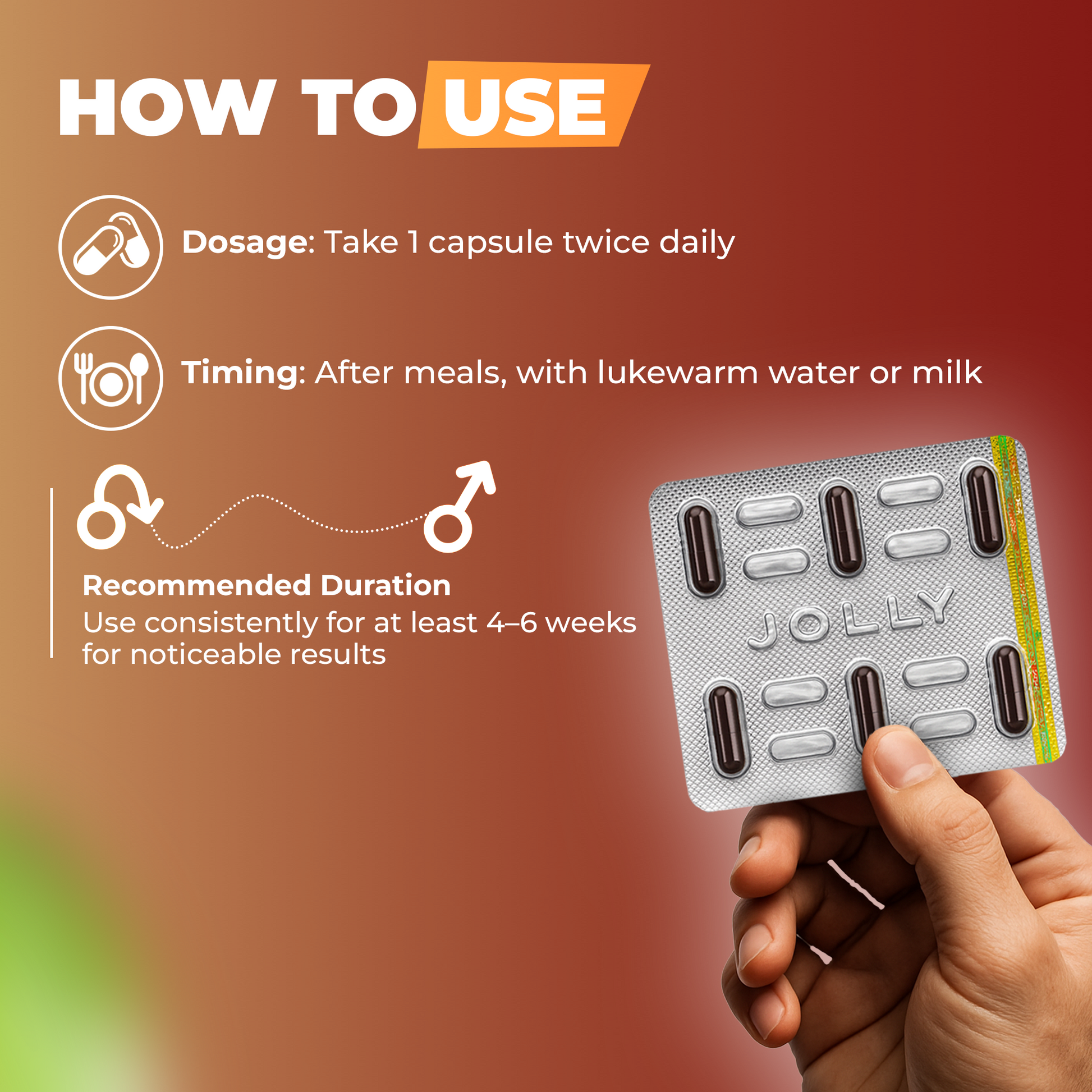 HOW TO USE

Dosage: Take 1 capsule twice daily

Timing: After meals, with lukewarm water or milk

Recommended Duration
Use consistently for at least 4–6 weeks for noticeable results

JOLLY